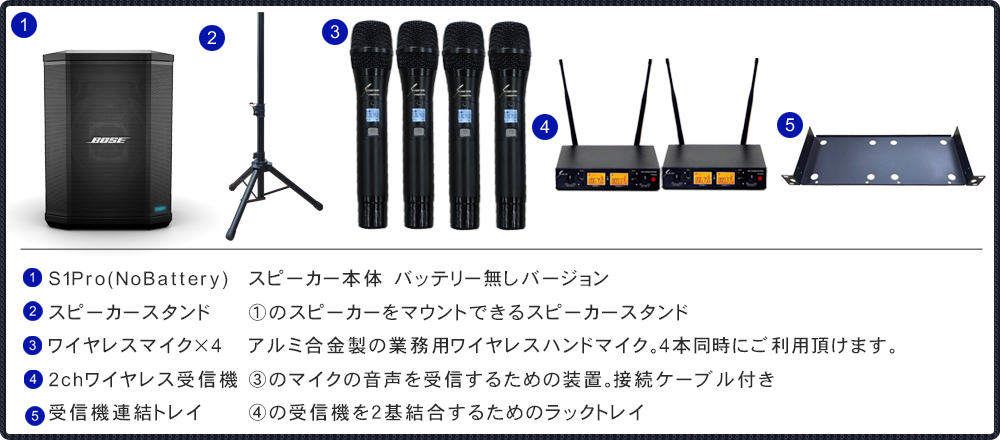 1
2
3
4
5
BOSE

1 S1Pro(NoBattery) スピーカー本体 バッテリー無しバージョン
2 スピーカースタンド ①のスピーカーをマウントできるスピーカースタンド
3 ワイヤレスマイク×4 アルミ合金製の業務用ワイヤレスハンドマイク。4本同時にご利用頂けます。
4 2chワイヤレス受信機 ③のマイクの音声を受信するための装置。接続ケーブル付き
5 受信機連結トレイ ④の受信機を2基結合するためのラックトレイ